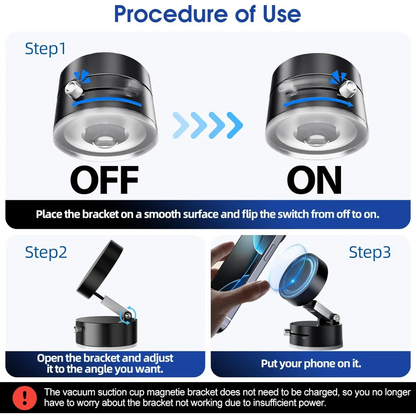 Procedure of Use

Step1

OFF

ON

Place the bracket on a smooth surface and flip the switch from off to on.

Step2

Open the bracket and adjust it to the angle you want.

Step3

Put your phone on it.

!

The vacuum suction cup magnetie bracket does not need to be charged, so you no longer have to worry about the bracket not working due to insufficient power.